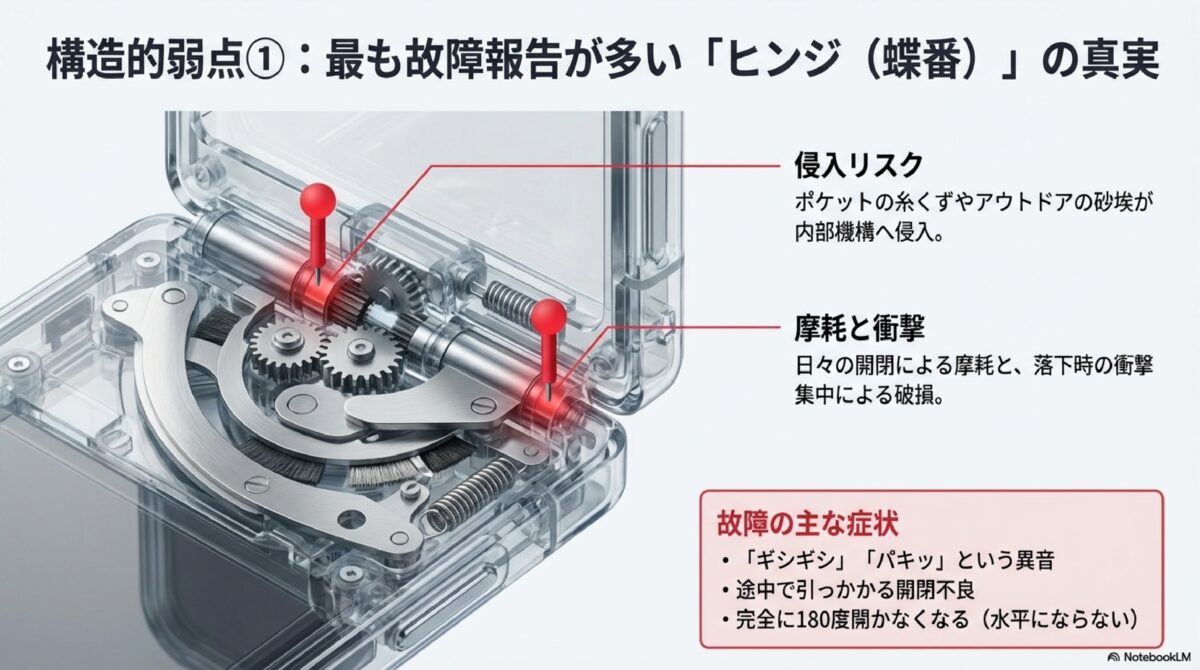 構造的弱点①：最も故障報告が多い「ヒンジ（蝶番）」の真実

侵入リスク
ポケットの糸くずやアウトドアの砂埃が内部機構へ侵入。

摩耗と衝撃
日々の開閉による摩耗と、落下時の衝撃集中による破損。

故障の主な症状
• 「ギシギシ」「パキッ」という異音
• 途中で引っかかる開閉不良
• 完全に180度開かなくなる（水平にならない）

NotebookLM